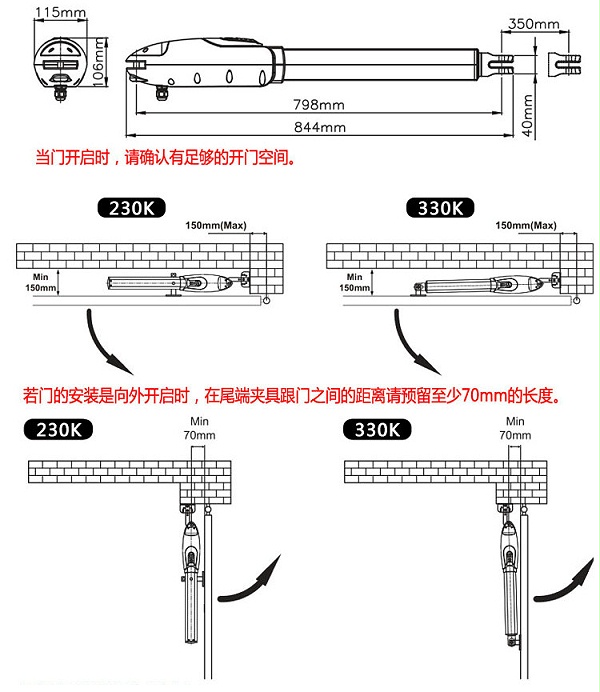 115mm

106mm

350mm

798mm

844mm

40mm

当门开启时，请确认有足够的开门空间。

230K

150mm(Max)

Min
150mm

330K

150mm(Max)

Min
150mm

若门的安装是向外开启时，在尾端夹具跟门之间的距离请预留至少70mm的长度。

230K

Min
70mm

330K

Min
70mm